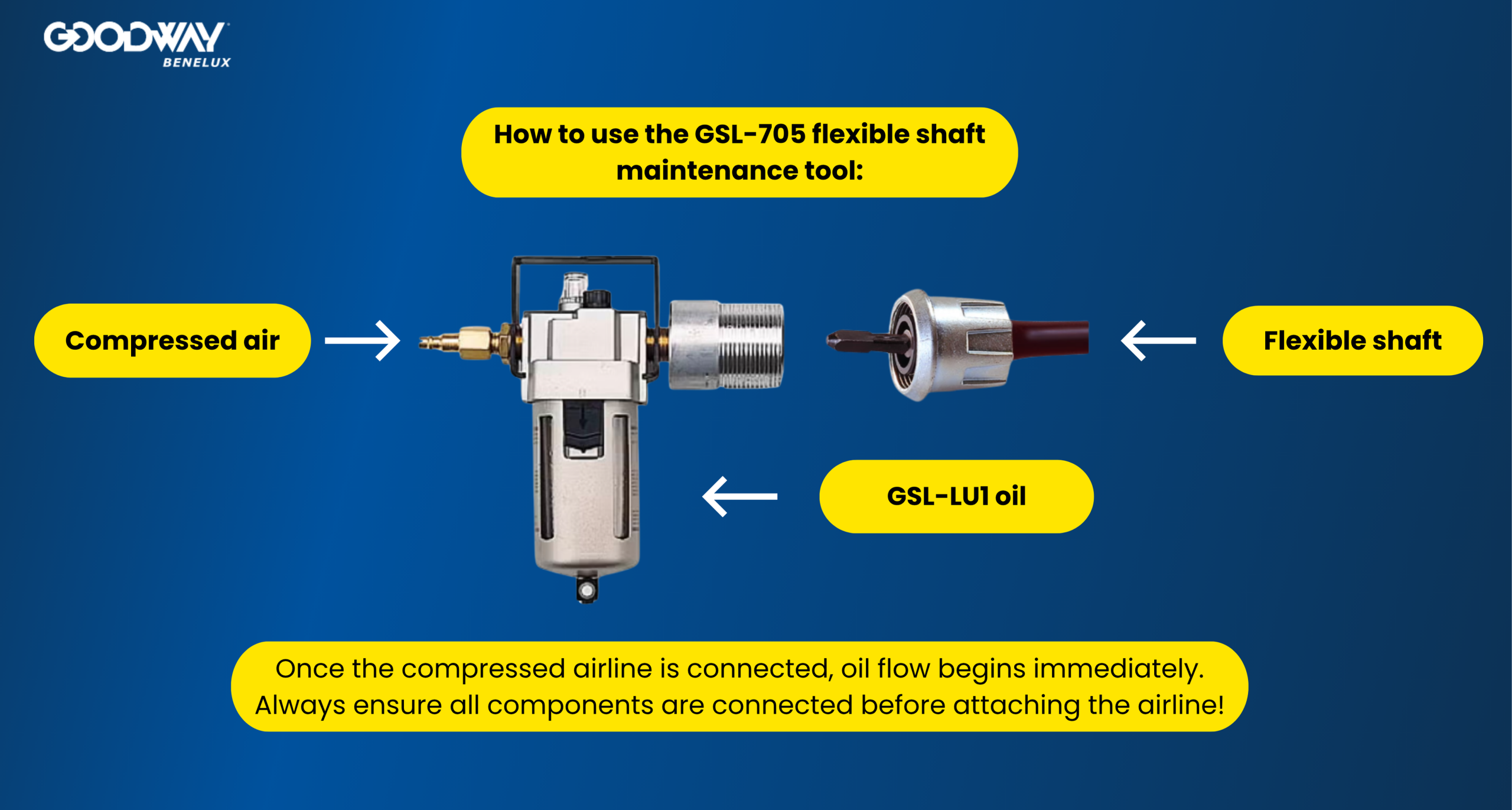 GOODWAY
BENELUX

How to use the GSL-705 flexible shaft maintenance tool:

Compressed air

Flexible shaft

GSL-LU1 oil

Once the compressed airline is connected, oil flow begins immediately. Always ensure all components are connected before attaching the airline!